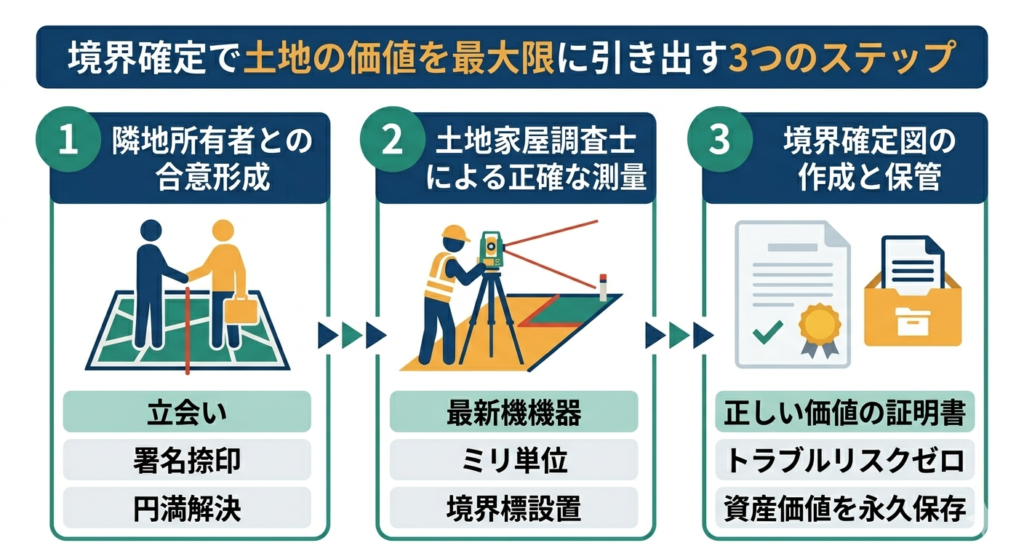 境界確定で土地の価値を最大限に引き出す3つのステップ

1 隣地所有者との合意形成

立会い

署名捺印

円満解決

2 土地家屋調査士による正確な測量

最新機機器

ミリ単位

境界標設置

3 境界確定図の作成と保管

正しい価値の証明書

トラブルリスクゼロ

資産価値を永久保存